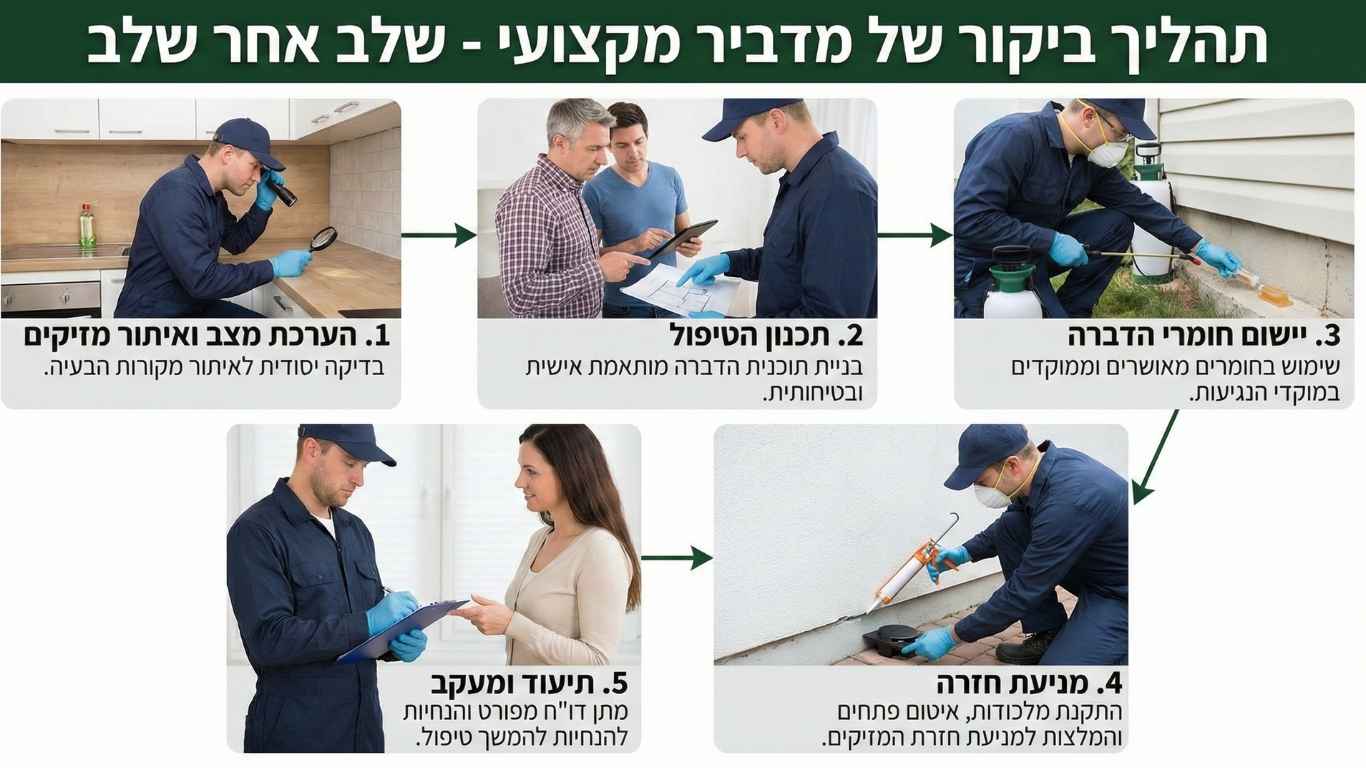 תהליך ביקור של מדביר מקצועי - שלב אחר שלב

1. הערכת מצב ואיתור מזיקים
בדיקה יסודית לאיתור מקורות הבעיה.

2. תכנון הטיפול
בניית תוכנית הדברה מותאמת אישית ובטיחותית.

3. יישום חומרי הדברה
שימוש בחומרים מאושרים וממוקדים במוקדי הנגיעות.

4. מניעת חזרה
התקנת מלכודות, איטום פתחים והמלצות למניעת חזרת המזיקים.

5. תיעוד ומעקב
מתן דו"ח מפורט והנחיות להנחיות להמשך טיפול.